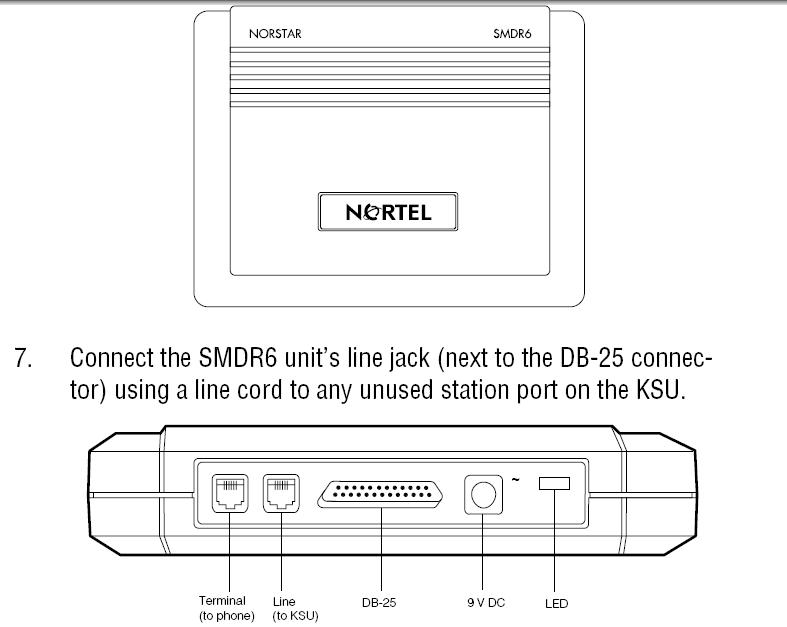 NORSTAR SMDR6

NORTEL

7. Connect the SMDR6 unit's line jack (next to the DB-25 connector) using a line cord to any unused station port on the KSU.

~

Terminal (to phone)
Line (to KSU)
DB-25
9 V DC
LED